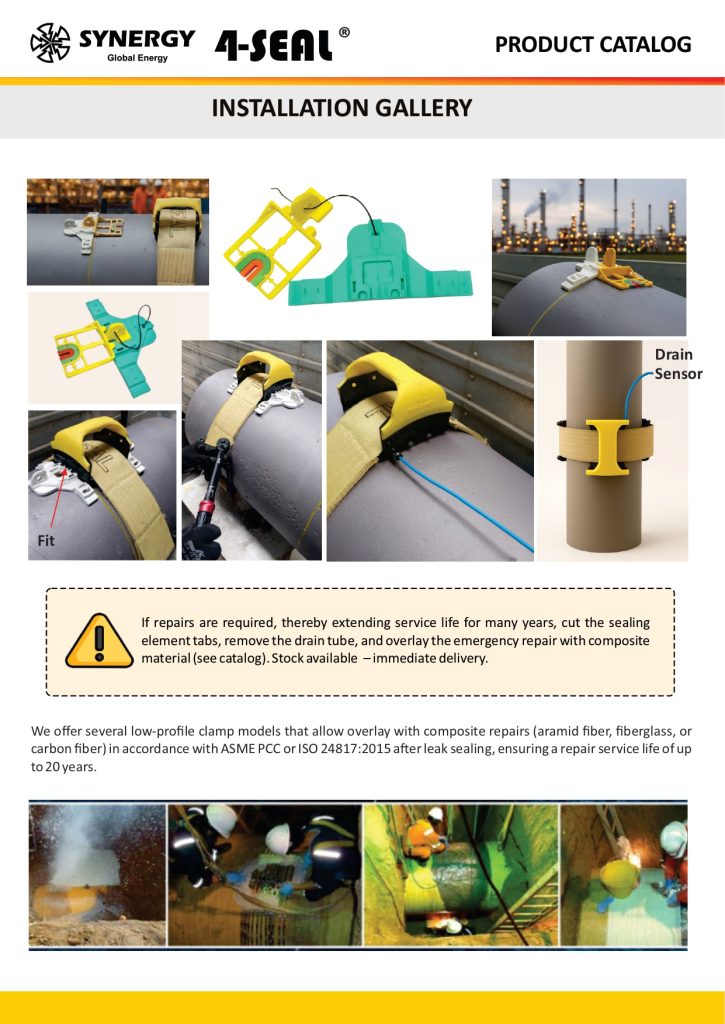 SYNERGY Global Energy 4-SEAL®

PRODUCT CATALOG

INSTALLATION GALLERY

Drain Sensor

Fit

If repairs are required, thereby extending service life for many years, cut the sealing element tabs, remove the drain tube, and overlay the emergency repair with composite material (see catalog). Stock available – immediate delivery.

We offer several low-profile clamp models that allow overlay with composite repairs (aramid fiber, fiberglass, or carbon fiber) in accordance with ASME PCC or ISO 24817:2015 after leak sealing, ensuring a repair service life of up to 20 years.