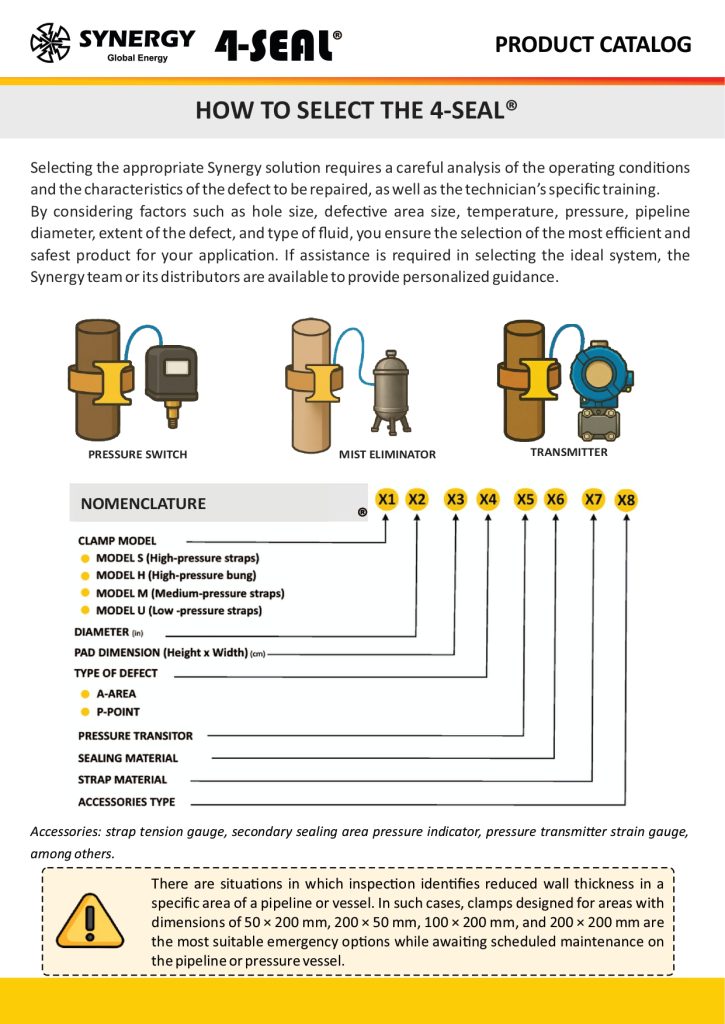 SYNERGY Global Energy 4-SEAL®

PRODUCT CATALOG

HOW TO SELECT THE 4-SEAL®

Selecting the appropriate Synergy solution requires a careful analysis of the operating conditions and the characteristics of the defect to be repaired, as well as the technician's specific training.
By considering factors such as hole size, defective area size, temperature, pressure, pipeline diameter, extent of the defect, and type of fluid, you ensure the selection of the most efficient and safest product for your application. If assistance is required in selecting the ideal system, the Synergy team or its distributors are available to provide personalized guidance.

PRESSURE SWITCH
MIST ELIMINATOR
TRANSMITTER

NOMENCLATURE ® X1 X2 X3 X4 X5 X6 X7 X8

CLAMP MODEL
MODEL S (High-pressure straps)
MODEL H (High-pressure bung)
MODEL M (Medium-pressure straps)
MODEL U (Low -pressure straps)
DIAMETER (in)
PAD DIMENSION (Height x Width) (cm)
TYPE OF DEFECT
A-AREA
P-POINT
PRESSURE TRANSITOR
SEALING MATERIAL
STRAP MATERIAL
ACCESSORIES TYPE

Accessories: strap tension gauge, secondary sealing area pressure indicator, pressure transmitter strain gauge, among others.

There are situations in which inspection identifies reduced wall thickness in a specific area of a pipeline or vessel. In such cases, clamps designed for areas with dimensions of 50 × 200 mm, 200 × 50 mm, 100 × 200 mm, and 200 × 200 mm are the most suitable emergency options while awaiting scheduled maintenance on the pipeline or pressure vessel.